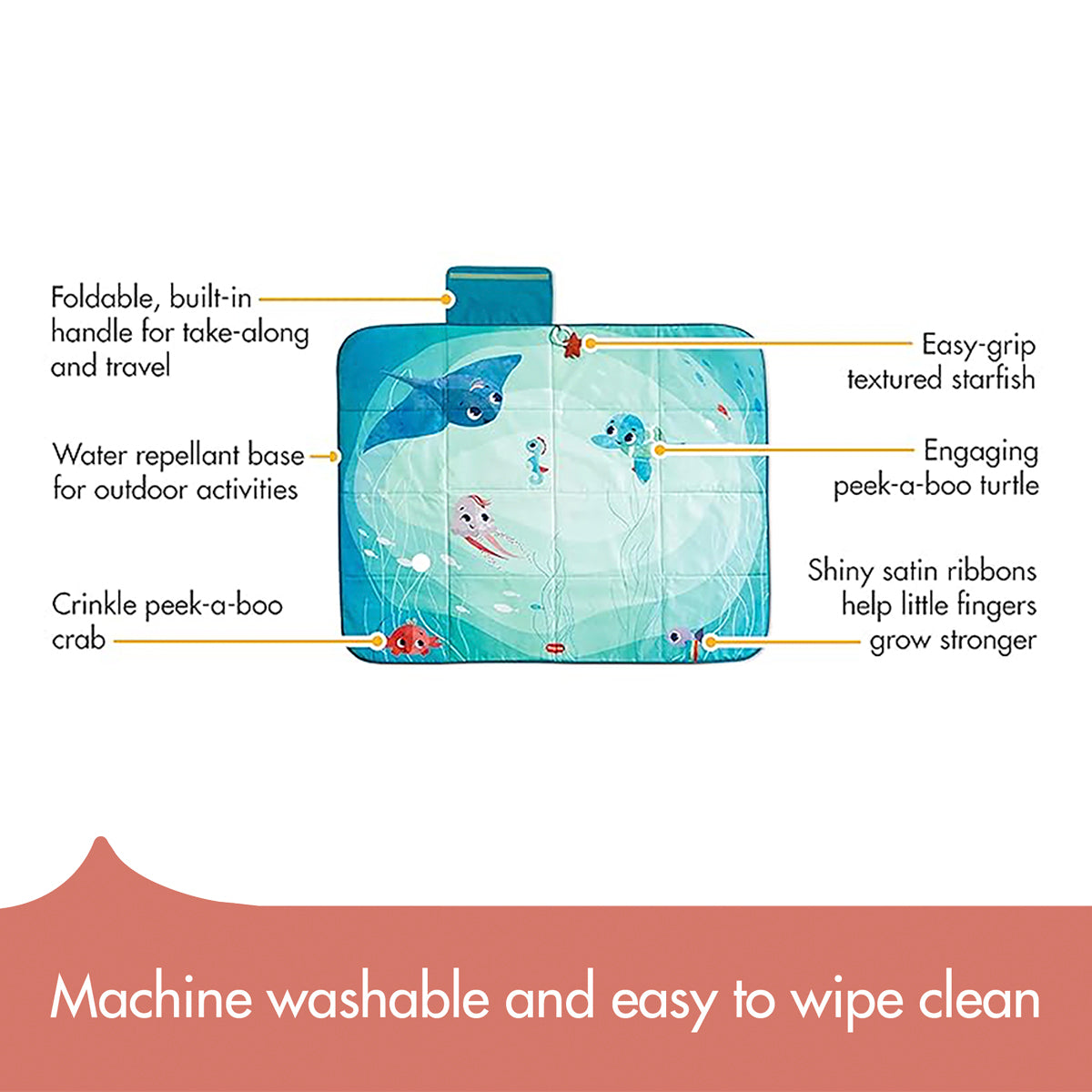 Foldable, built-in handle for take-along and travel

Water repellant base for outdoor activities

Crinkle peek-a-boo crab

Easy-grip textured starfish

Engaging peek-a-boo turtle

Shiny satin ribbons help little fingers grow stronger

Machine washable and easy to wipe clean